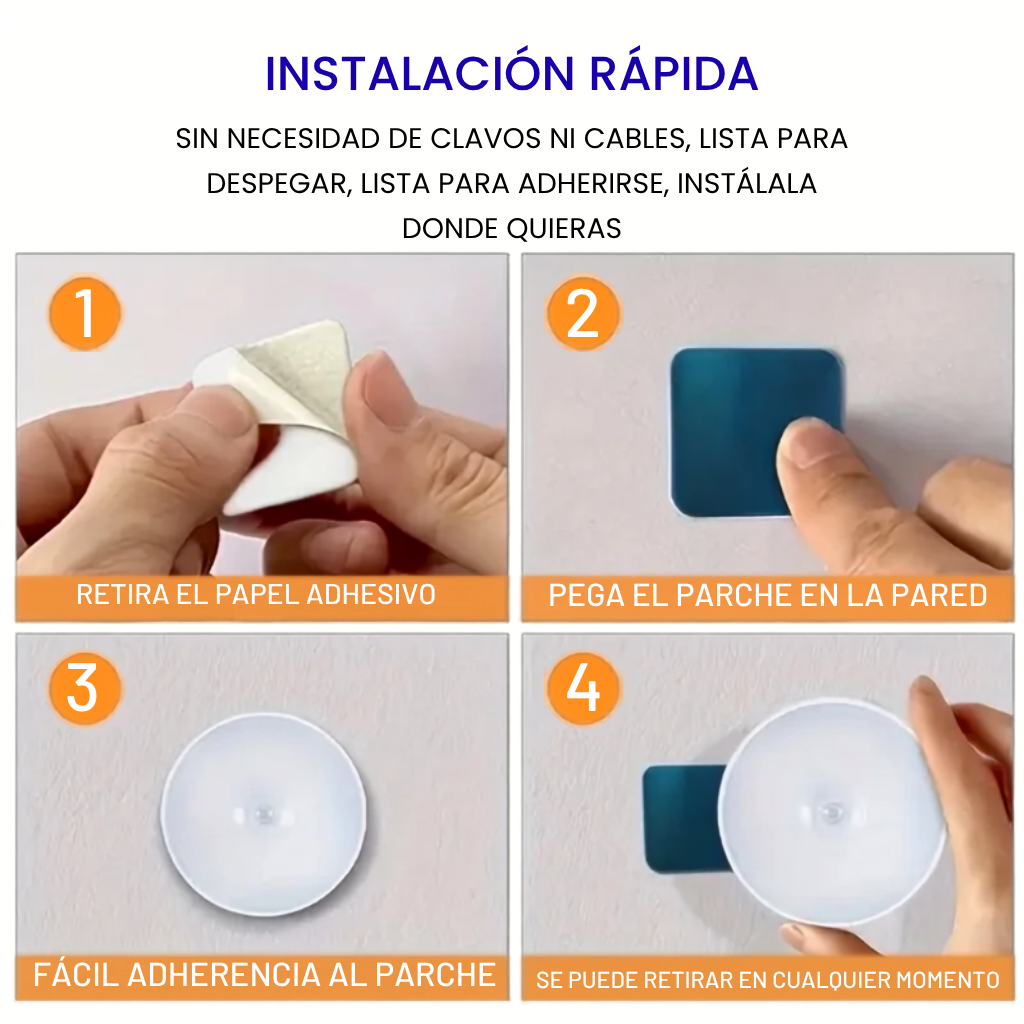 INSTALACIÓN RÁPIDA

SIN NECESIDAD DE CLAVOS NI CABLES, LISTA PARA DESPEGAR, LISTA PARA ADHERIRSE, INSTÁLALA DONDE QUIERAS

1
RETIRA EL PAPEL ADHESIVO

2
PEGA EL PARCHE EN LA PARED

3
FÁCIL ADHERENCIA AL PARCHE

4
SE PUEDE RETIRAR EN CUALQUIER MOMENTO